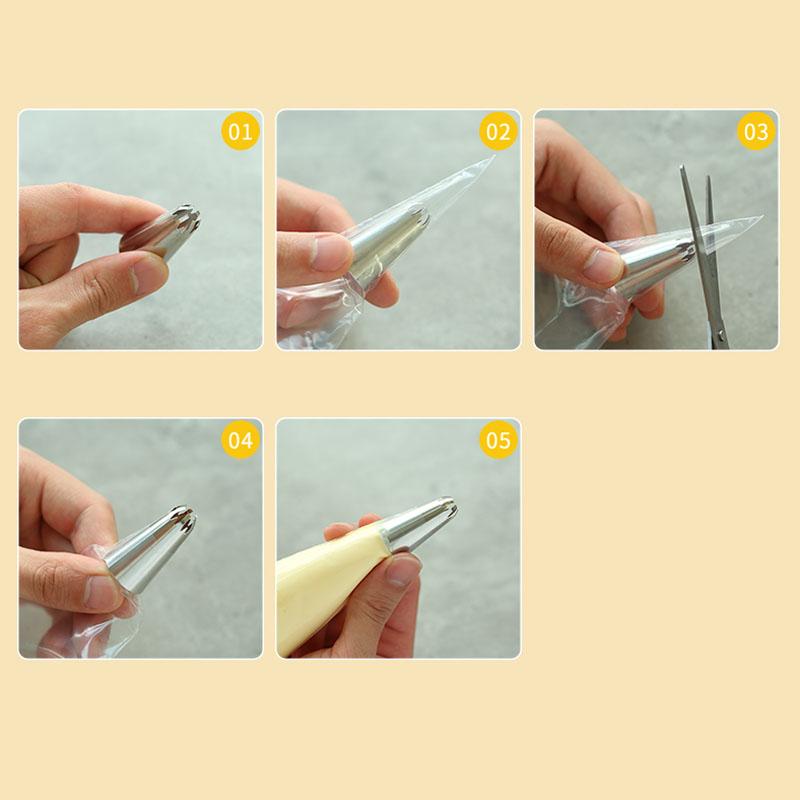 01

02

03

04

05